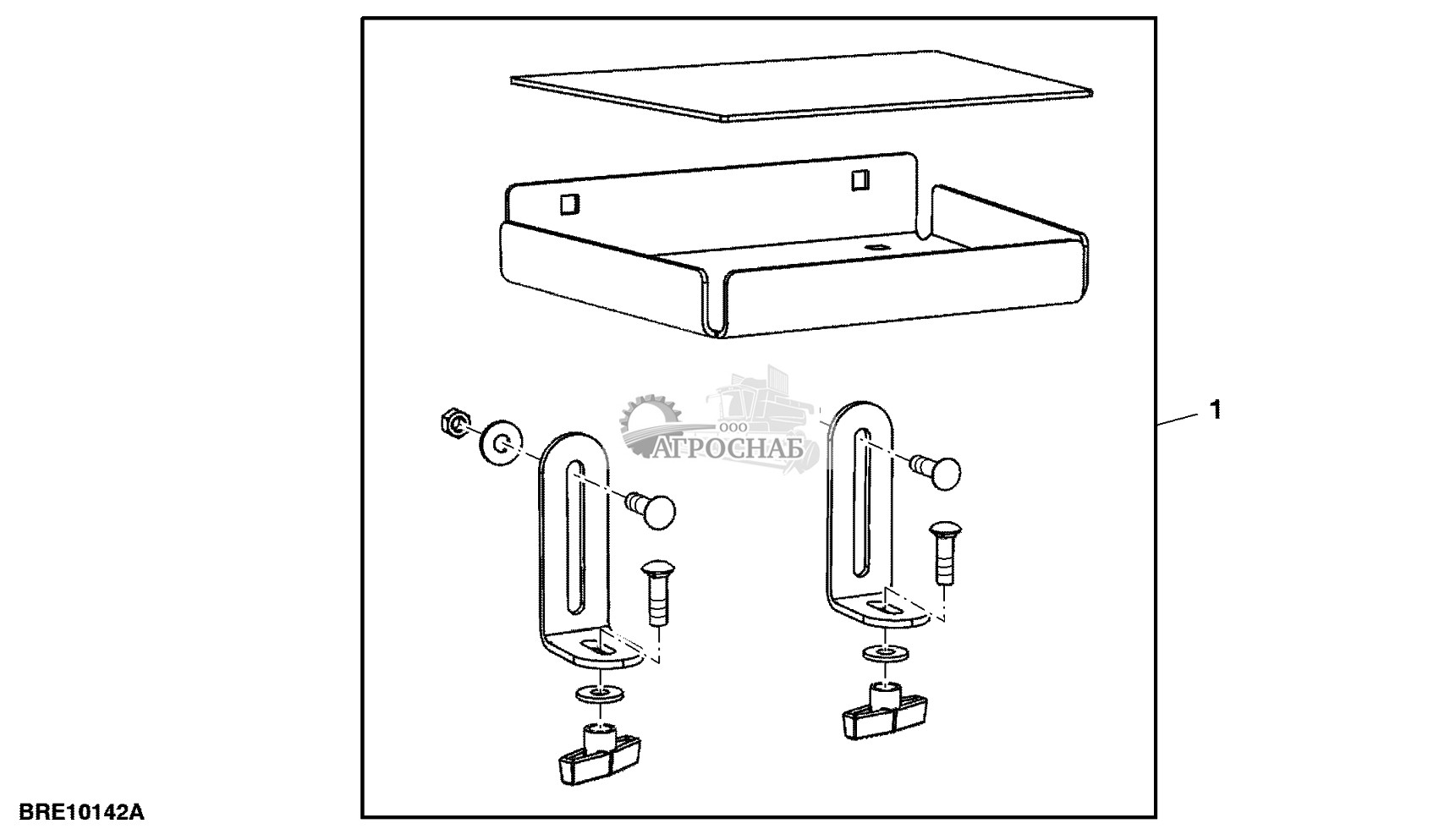 ООО
АГРОСНАБ

1

BRE10142A